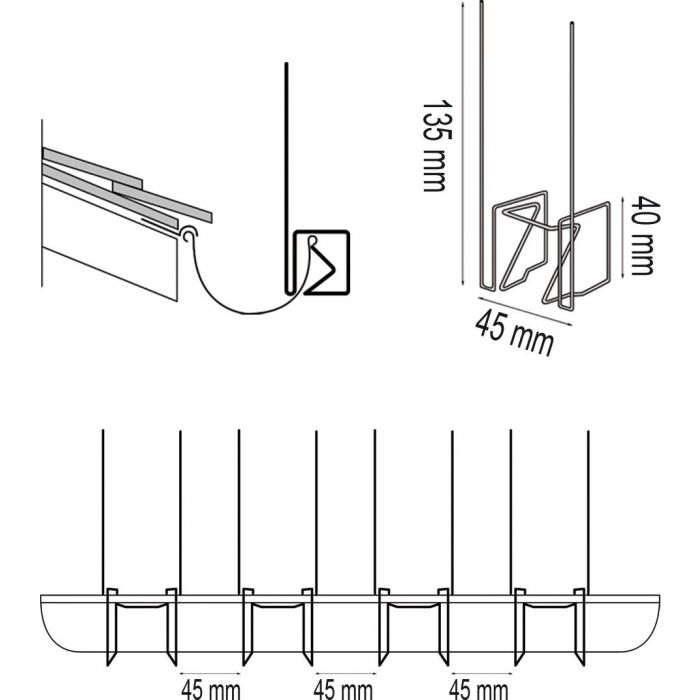 135 mm
40 mm
45 mm
45 mm
45 mm
45 mm